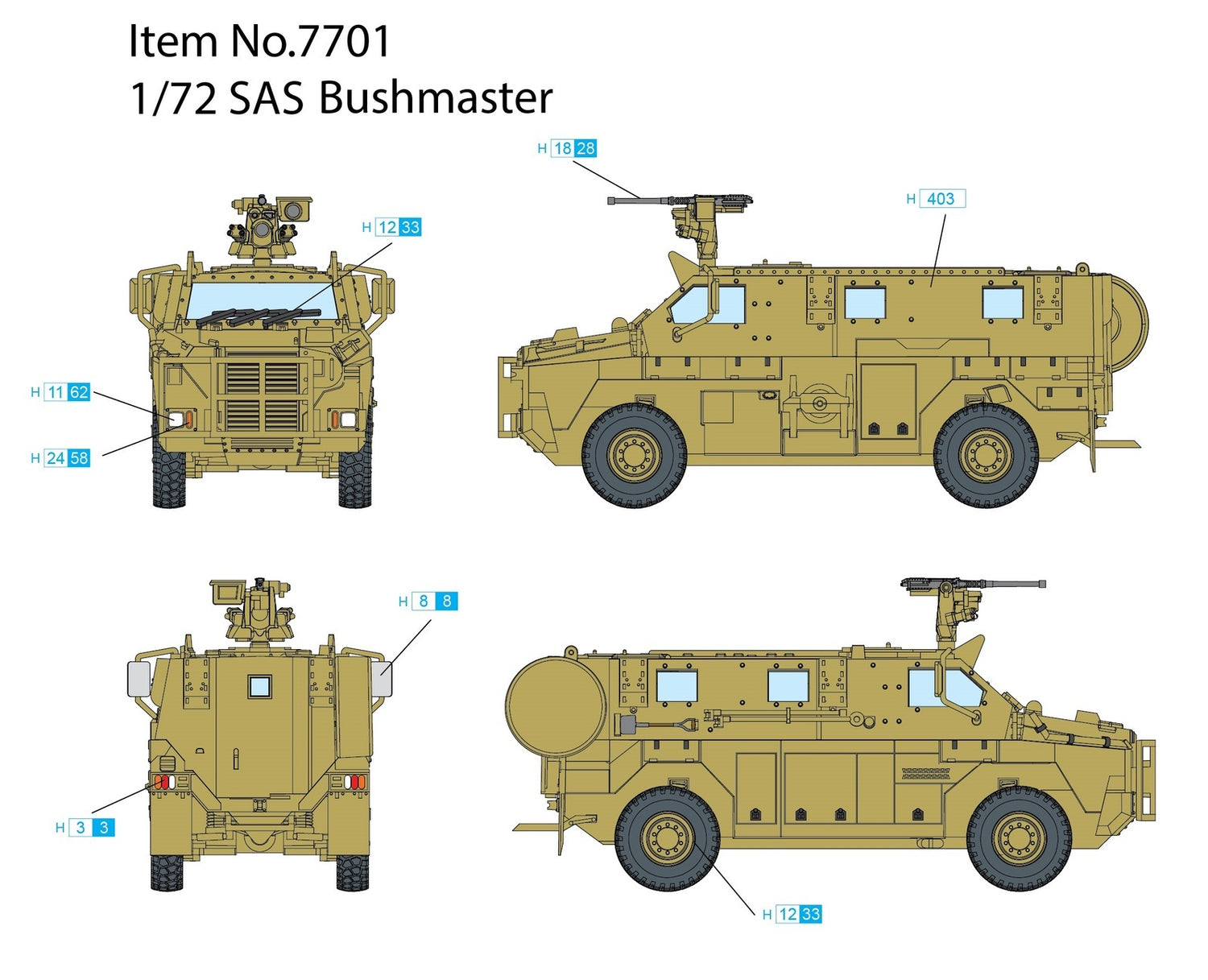 Item No.7701
1/72 SAS Bushmaster

H 18 28

H 403

H 12 33

H 11 62

H 24 58

H 8 8

H 3 3

H 12 33