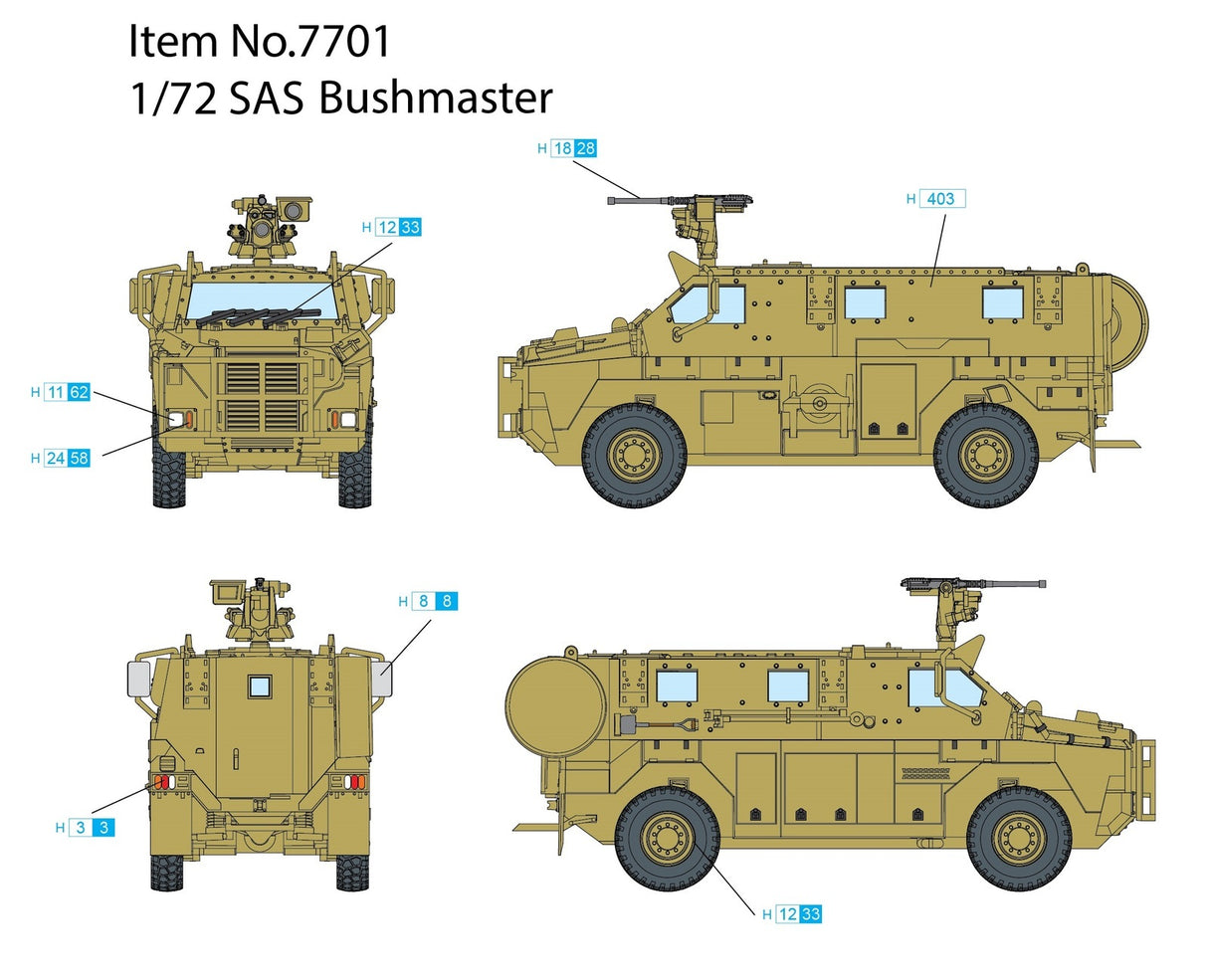 Item No.7701
1/72 SAS Bushmaster

H 18 28

H 403

H 12 33

H 11 62

H 24 58

H 8 8

H 3 3

H 12 33